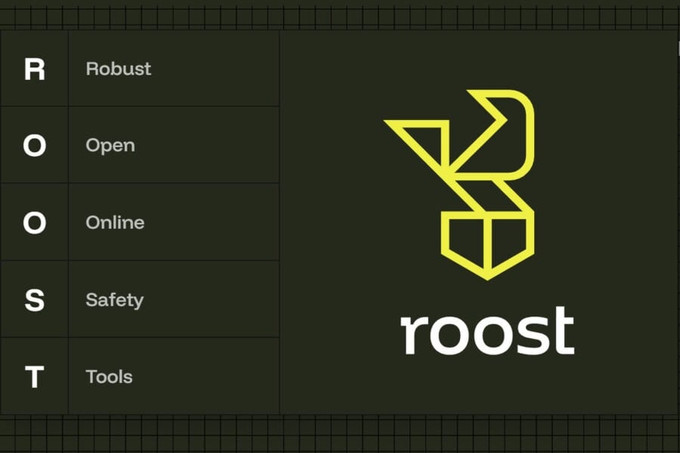 | R | Robust |
|---|---|
| O | Open |
| O | Online |
| S | Safety |
| T | Tools |

roost