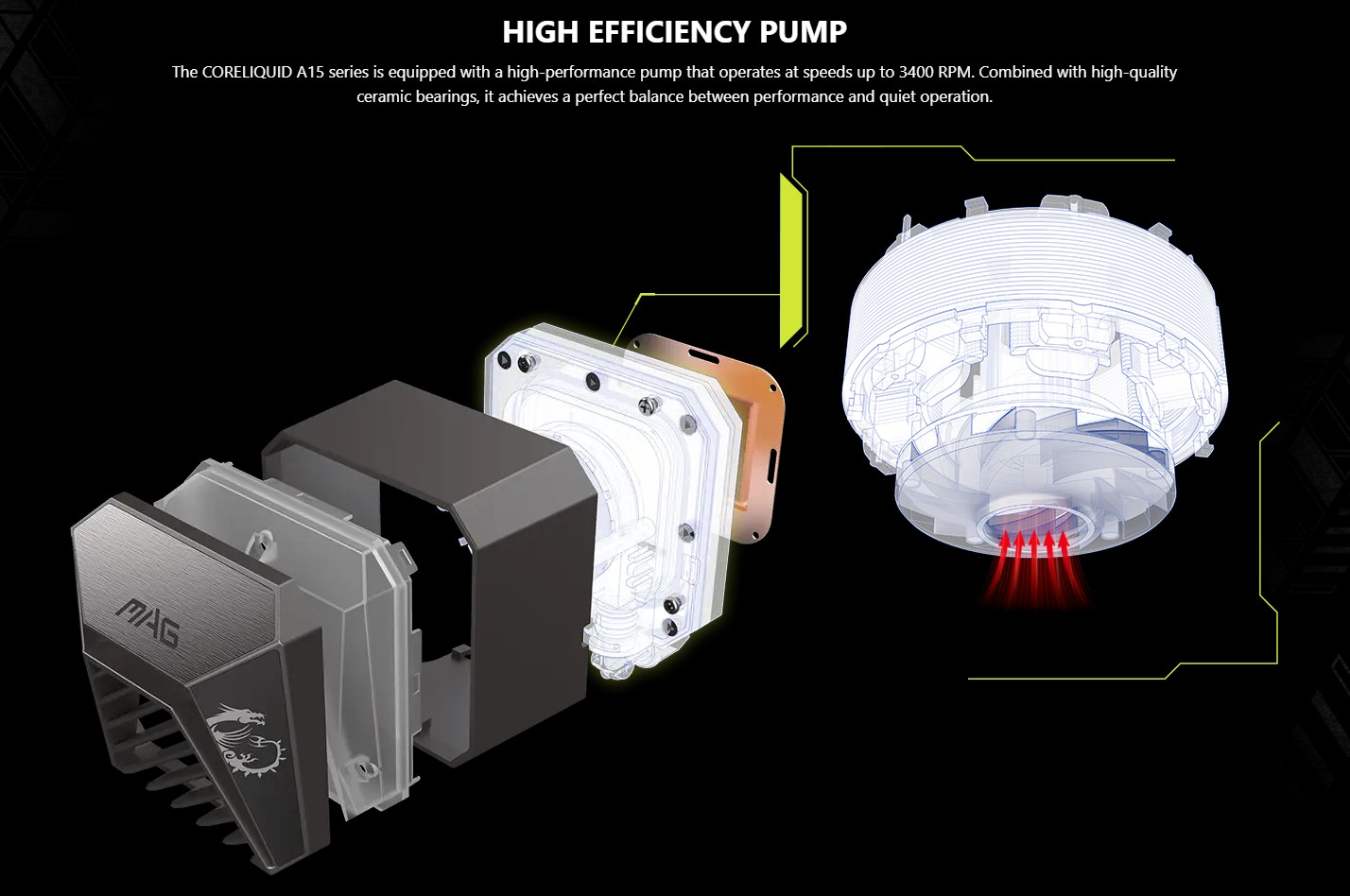 HIGH EFFICIENCY PUMP

The CORELIQUID A15 series is equipped with a high-performance pump that operates at speeds up to 3400 RPM. Combined with high-quality ceramic bearings, it achieves a perfect balance between performance and quiet operation.

MAG