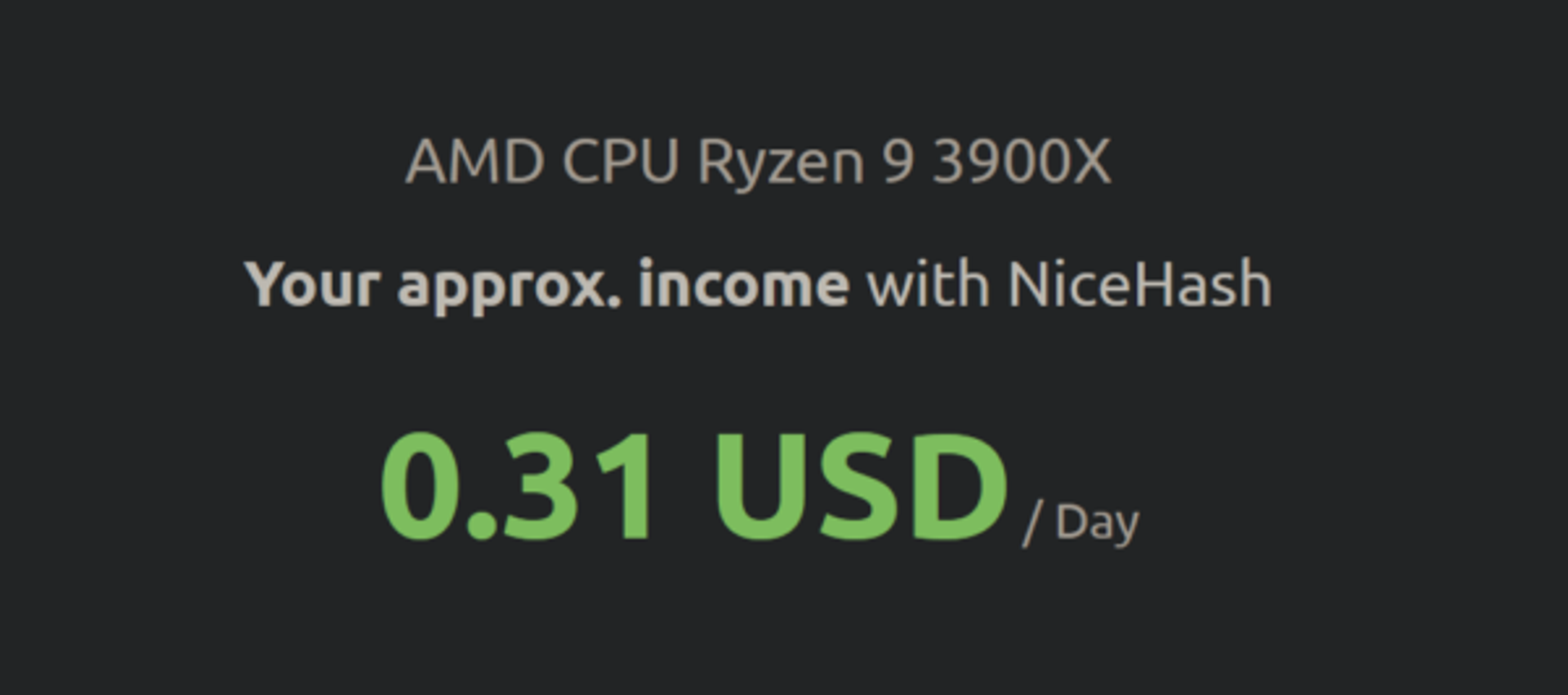 AMD CPU Ryzen 9 3900X

Your approx. income with NiceHash

0.31 USD / Day