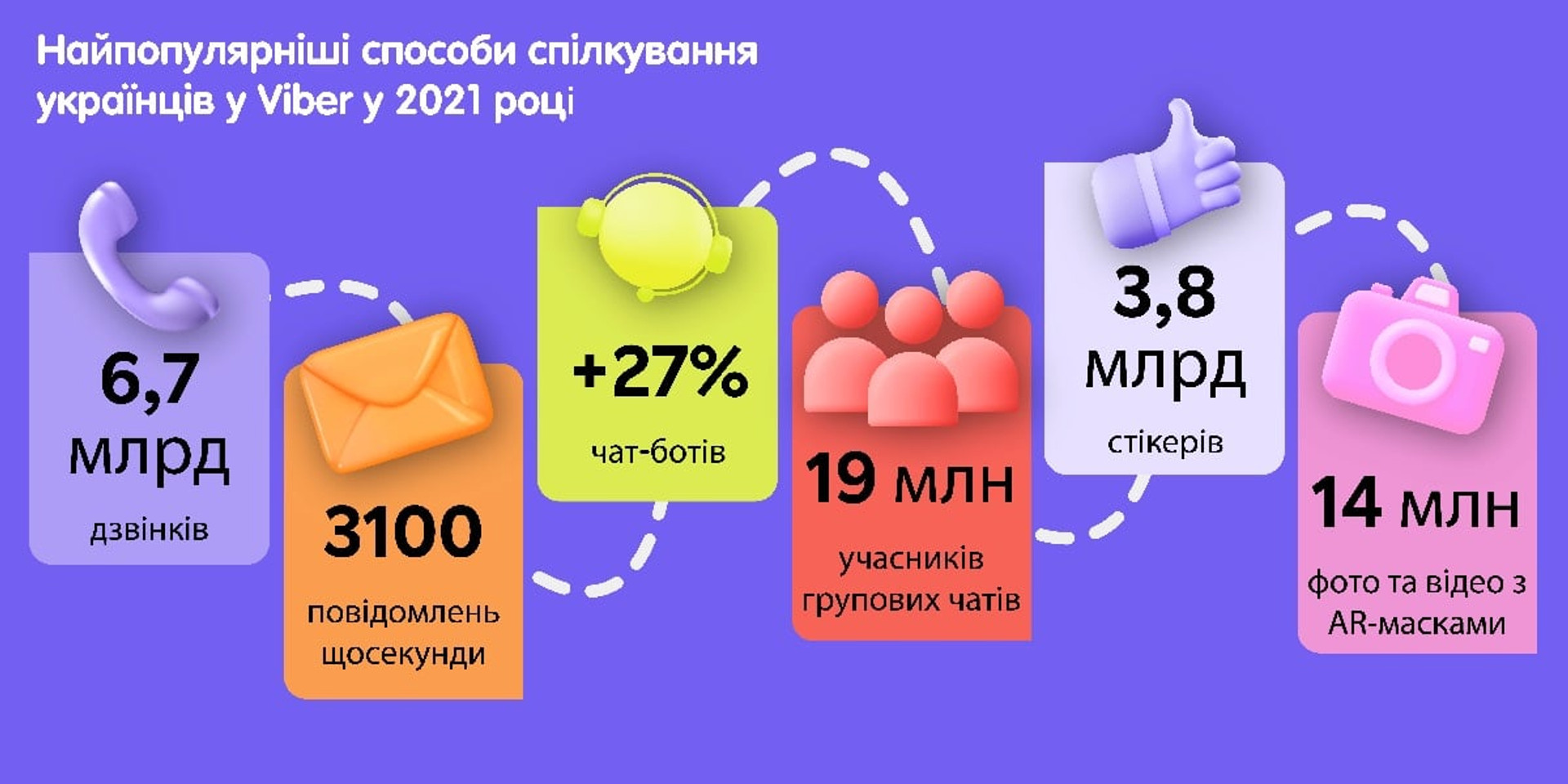 Найпопулярніші способи спілкування українців у Viber у 2021 році

6,7 млрд
дзвінків

3100
повідомлень щосекунди

+27%
чат-ботів

19 млн
учасників групових чатів

3,8 млрд
стікерів

14 млн
фото та відео з AR-масками