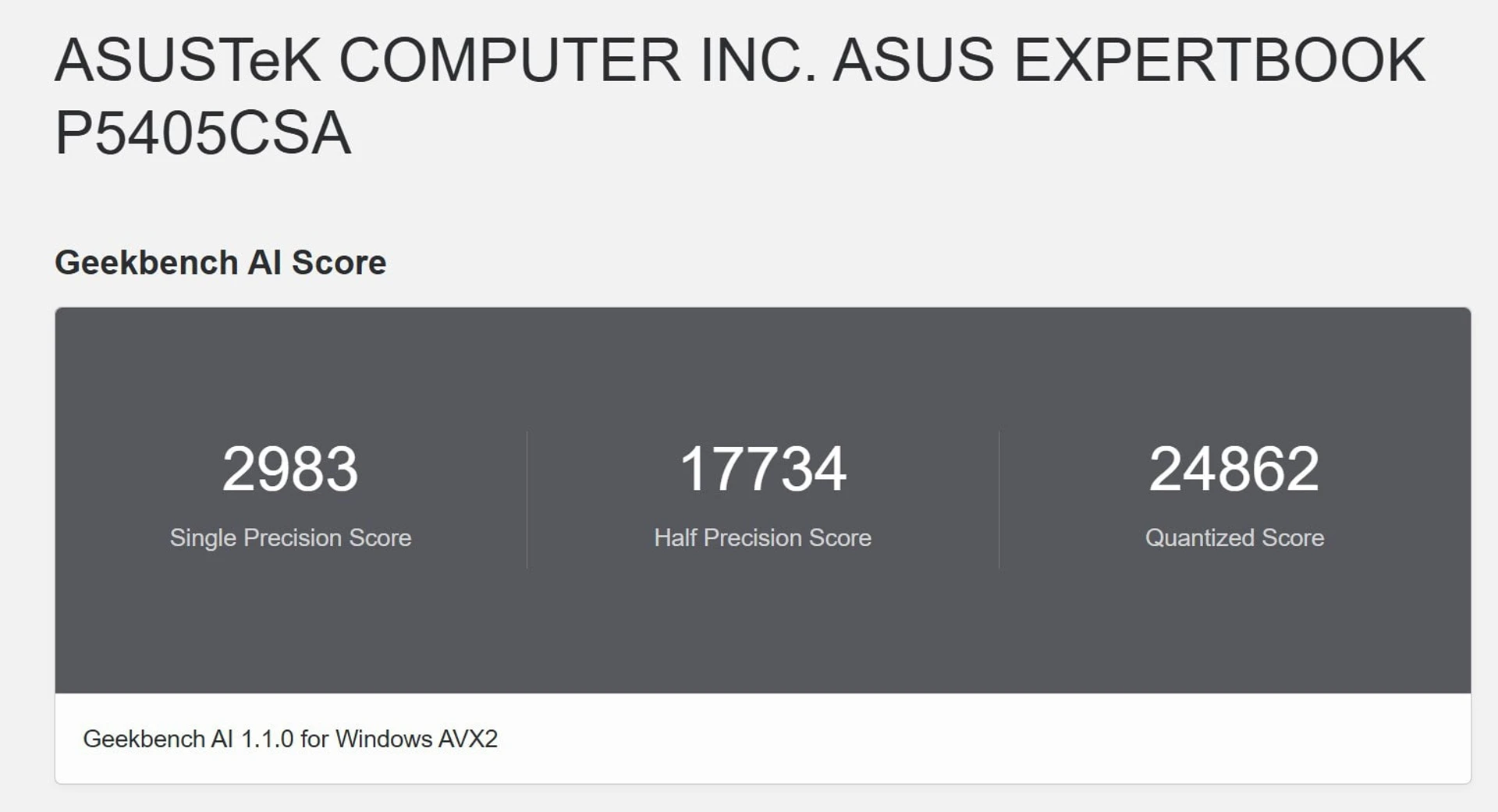 ASUSTeK COMPUTER INC. ASUS EXPERTBOOK P5405CSA

Geekbench AI Score

2983
Single Precision Score

17734
Half Precision Score

24862
Quantized Score

Geekbench AI 1.1.0 for Windows AVX2