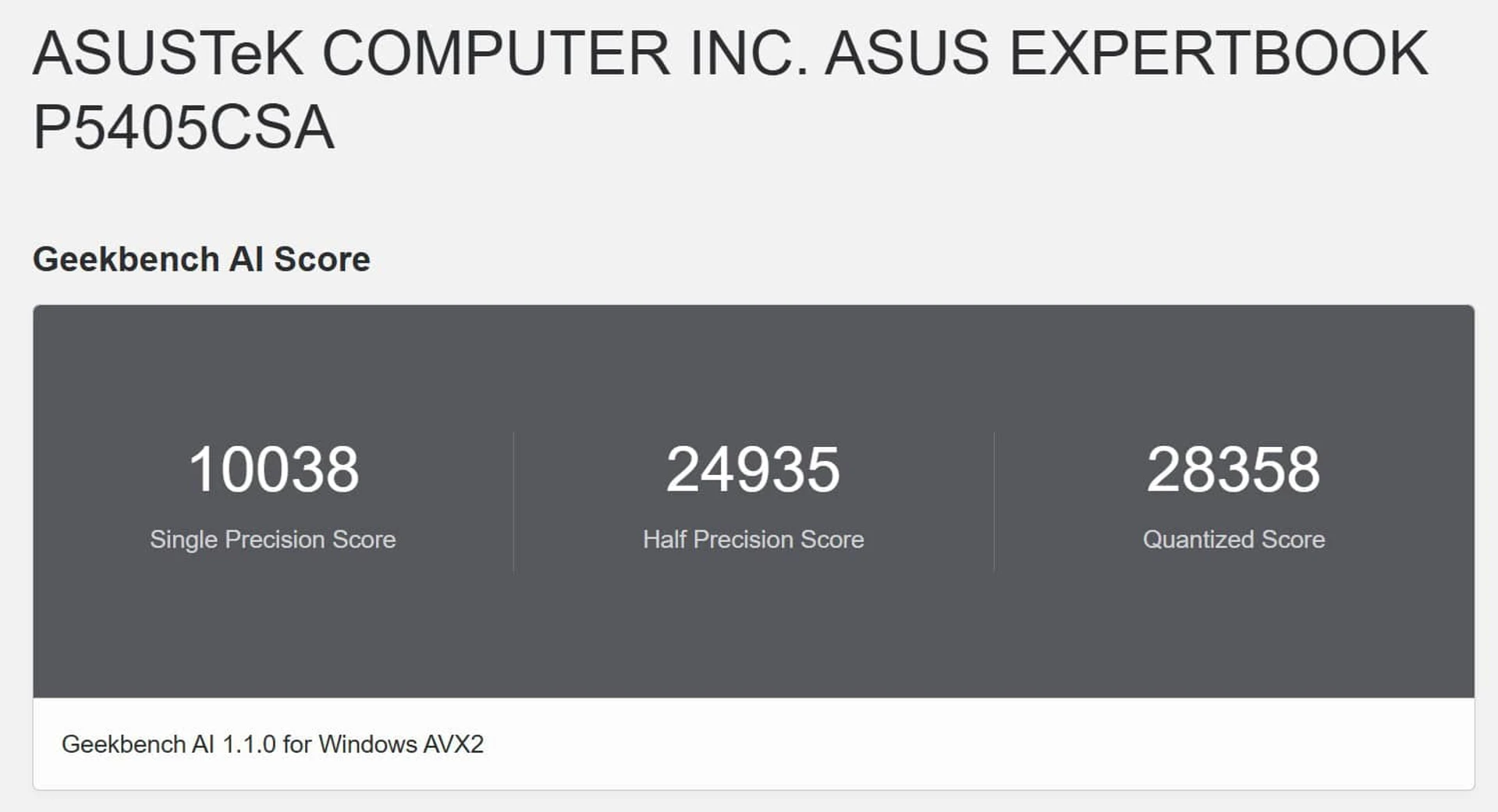 ASUSTeK COMPUTER INC. ASUS EXPERTBOOK P5405CSA

Geekbench AI Score

10038
Single Precision Score

24935
Half Precision Score

28358
Quantized Score

Geekbench AI 1.1.0 for Windows AVX2