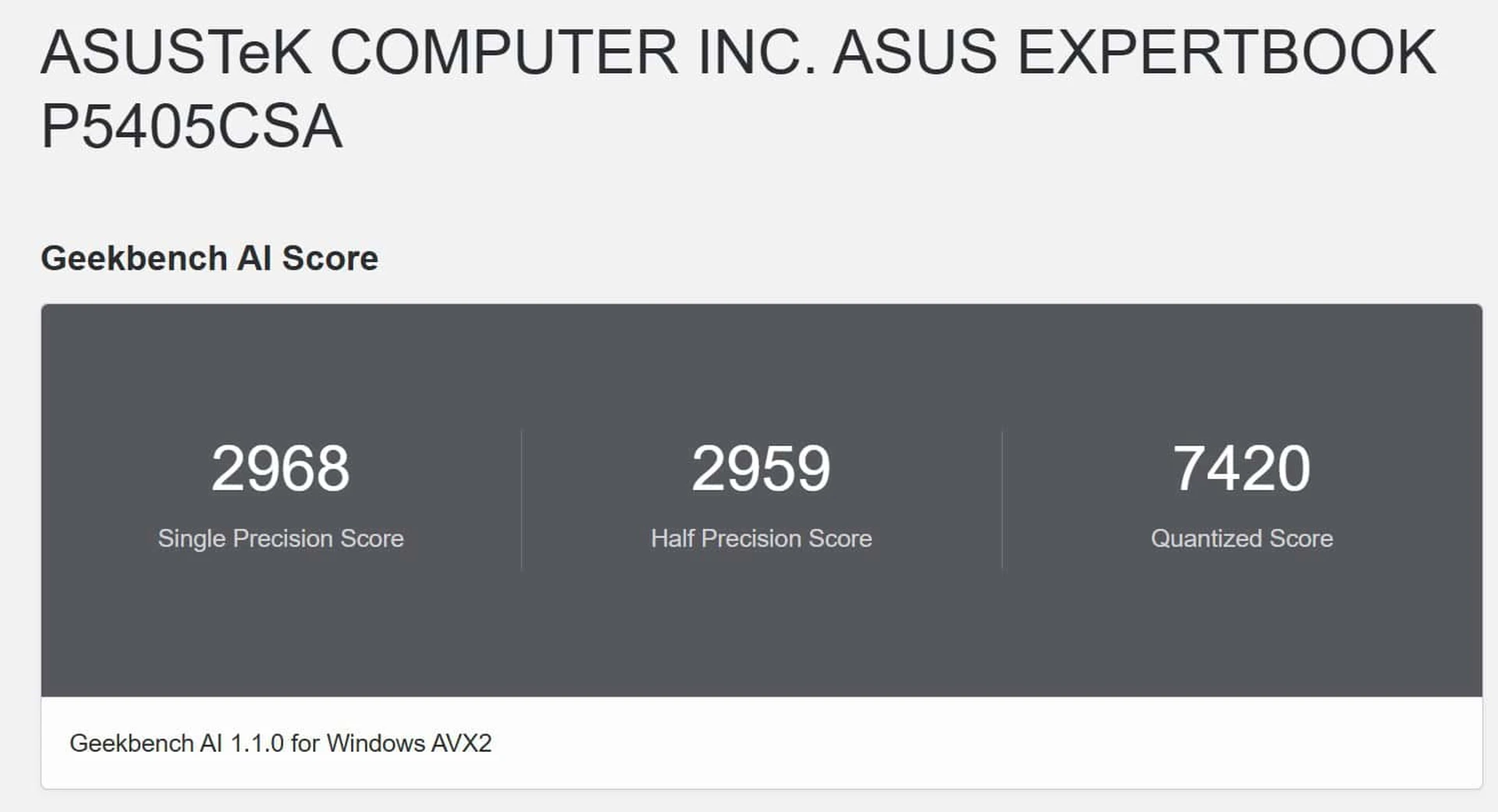 ASUSTeK COMPUTER INC. ASUS EXPERTBOOK P5405CSA

Geekbench AI Score

2968
Single Precision Score

2959
Half Precision Score

7420
Quantized Score

Geekbench AI 1.1.0 for Windows AVX2